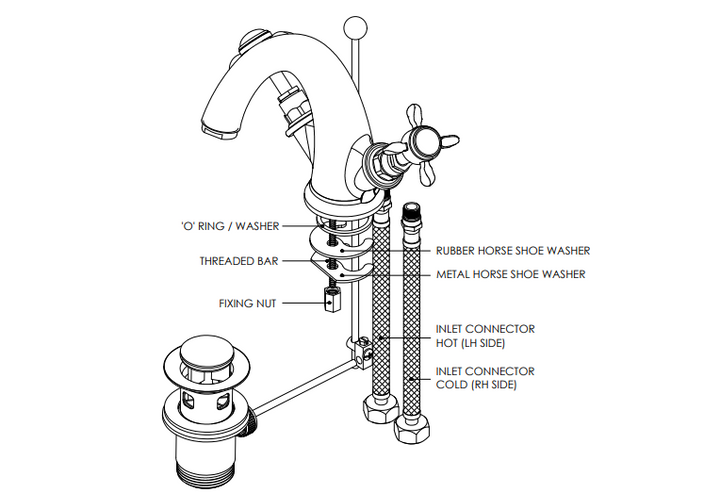 'O' RING / WASHER

THREADED BAR

FIXING NUT

RUBBER HORSE SHOE WASHER

METAL HORSE SHOE WASHER

INLET CONNECTOR HOT (LH SIDE)

INLET CONNECTOR COLD (RH SIDE)