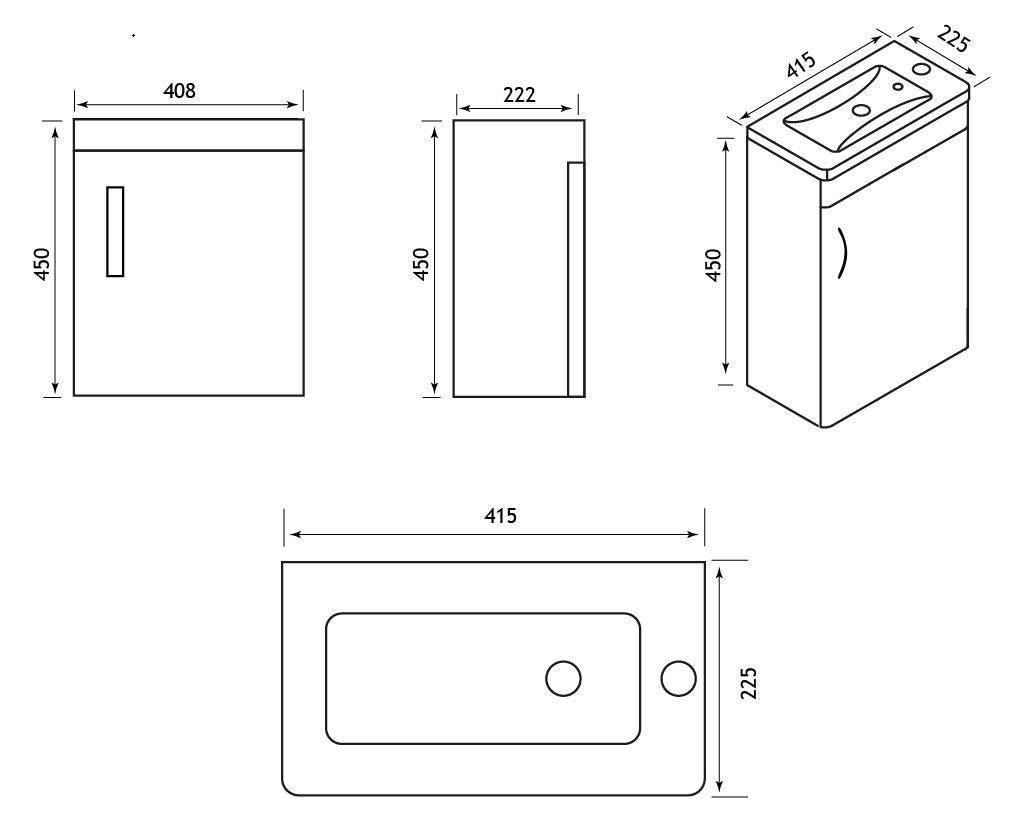 408

450

222

450

415

225

450

415

225