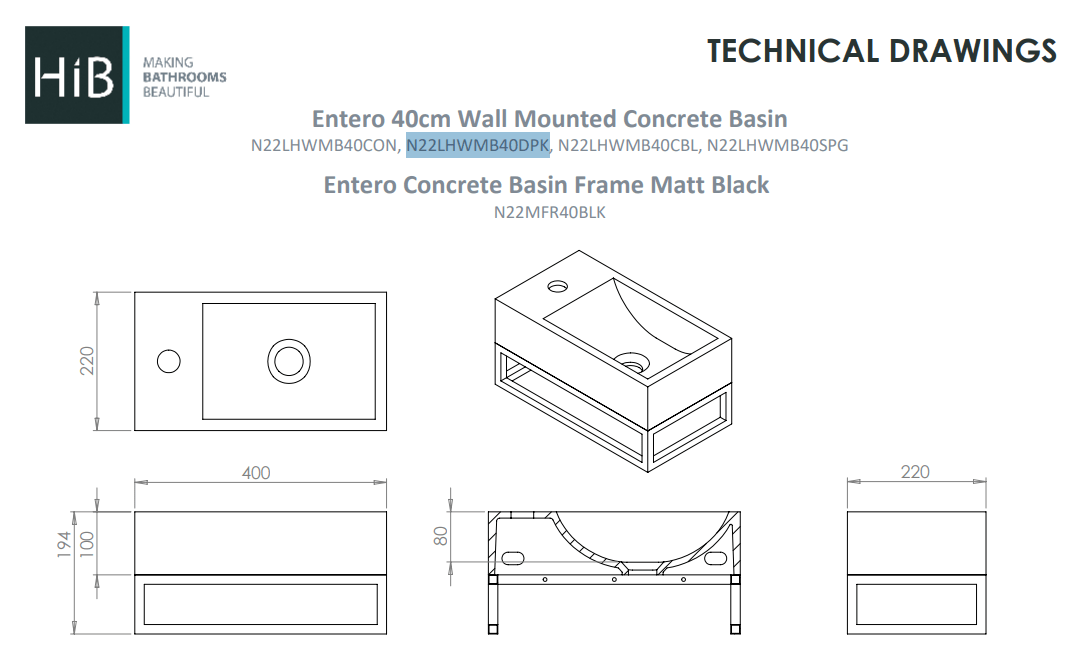 HiB MAKING BATHROOMS BEAUTIFUL

TECHNICAL DRAWINGS

Entero 40cm Wall Mounted Concrete Basin
N22LHWMB40CON, N22LHWMB40DPK, N22LHWMB40CBL, N22LHWMB40SPG

Entero Concrete Basin Frame Matt Black
N22MFR40BLK

220

400

194

100

80

220