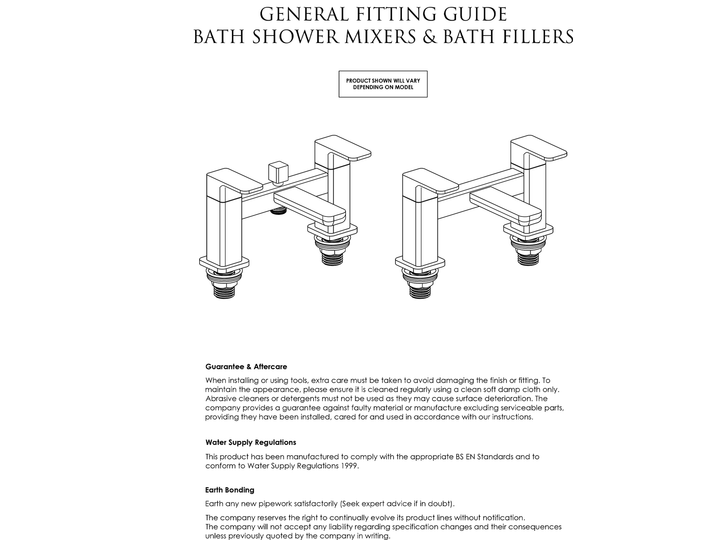 GENERAL FITTING GUIDE
BATH SHOWER MIXERS & BATH FILLERS

PRODUCT SHOWN WILL VARY DEPENDING ON MODEL

Guarantee & Aftercare

When installing or using tools, extra care must be taken to avoid damaging the finish or fitting. To maintain the appearance, please ensure it is cleaned regularly using a clean soft damp cloth only. Abrasive cleaners or detergents must not be used as they may cause surface deterioration. The company provides a guarantee against faulty material or manufacture excluding serviceable parts, providing they have been installed, cared for and used in accordance with our instructions.

Water Supply Regulations

This product has been manufactured to comply with the appropriate BS EN Standards and to conform to Water Supply Regulations 1999.

Earth Bonding

Earth any new pipework satisfactorily (Seek expert advice if in doubt).

The company reserves the right to continually evolve its product lines without notification.
The company will not accept any liability regarding specification changes and their consequences unless previously quoted by the company in writing.