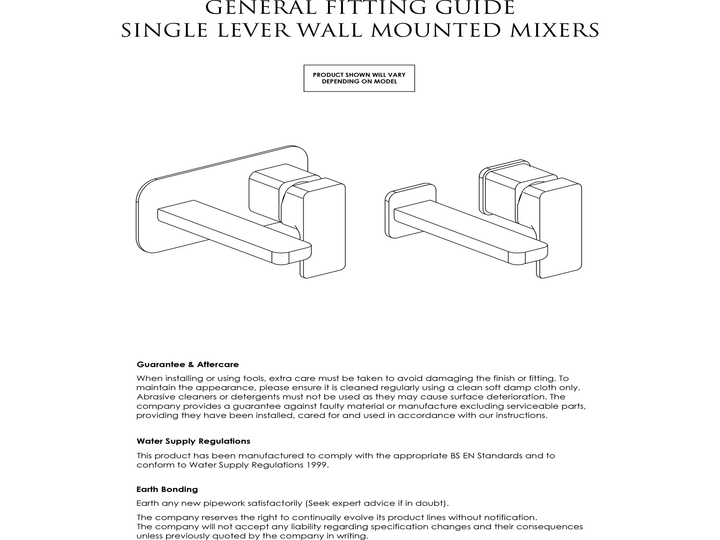 GENERAL FITTING GUIDE
SINGLE LEVER WALL MOUNTED MIXERS

PRODUCT SHOWN WILL VARY DEPENDING ON MODEL

Guarantee & Aftercare

When installing or using tools, extra care must be taken to avoid damaging the finish or fitting. To maintain the appearance, please ensure it is cleaned regularly using a clean soft damp cloth only. Abrasive cleaners or detergents must not be used as they may cause surface deterioration. The company provides a guarantee against faulty material or manufacture excluding serviceable parts, providing they have been installed, cared for and used in accordance with our instructions.

Water Supply Regulations

This product has been manufactured to comply with the appropriate BS EN Standards and to conform to Water Supply Regulations 1999.

Earth Bonding

Earth any new pipework satisfactorily (Seek expert advice if in doubt).

The company reserves the right to continually evolve its product lines without notification.
The company will not accept any liability regarding specification changes and their consequences unless previously quoted by the company in writing.