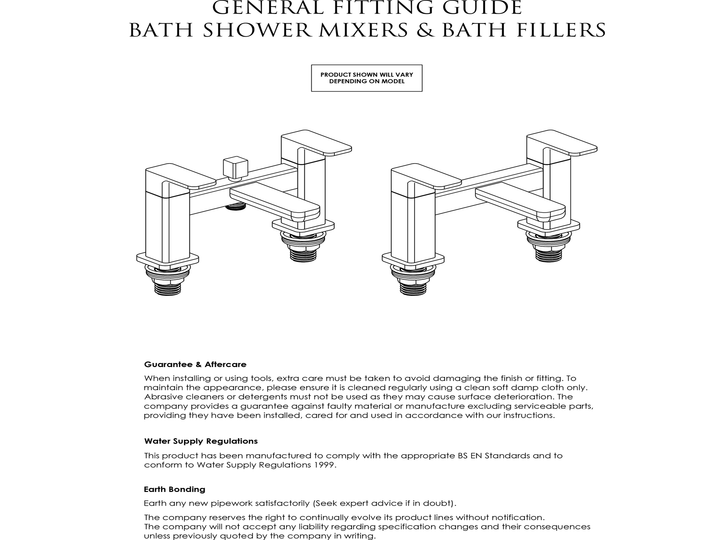 GENERAL FITTING GUIDE
BATH SHOWER MIXERS & BATH FILLERS

PRODUCT SHOWN WILL VARY DEPENDING ON MODEL

Guarantee & Aftercare

When installing or using tools, extra care must be taken to avoid damaging the finish or fitting. To maintain the appearance, please ensure it is cleaned regularly using a clean soft damp cloth only. Abrasive cleaners or detergents must not be used as they may cause surface deterioration. The company provides a guarantee against faulty material or manufacture excluding serviceable parts, providing they have been installed, cared for and used in accordance with our instructions.

Water Supply Regulations

This product has been manufactured to comply with the appropriate BS EN Standards and to conform to Water Supply Regulations 1999.

Earth Bonding

Earth any new pipework satisfactorily (Seek expert advice if in doubt).

The company reserves the right to continually evolve its product lines without notification.
The company will not accept any liability regarding specification changes and their consequences unless previously quoted by the company in writing.