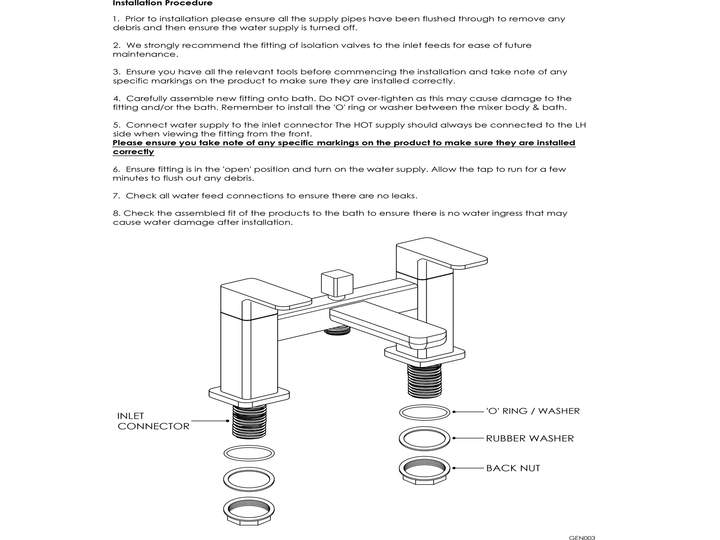 Installation Procedure

1. Prior to installation please ensure all the supply pipes have been flushed through to remove any debris and then ensure the water supply is turned off.

2. We strongly recommend the fitting of isolation valves to the inlet feeds for ease of future maintenance.

3. Ensure you have all the relevant tools before commencing the installation and take note of any specific markings on the product to make sure they are installed correctly.

4. Carefully assemble new fitting onto bath. Do NOT over-tighten as this may cause damage to the fitting and/or the bath. Remember to install the 'O' ring or washer between the mixer body & bath.

5. Connect water supply to the inlet connector The HOT supply should always be connected to the LH side when viewing the fitting from the front.
Please ensure you take note of any specific markings on the product to make sure they are installed correctly

6. Ensure fitting is in the 'open' position and turn on the water supply. Allow the tap to run for a few minutes to flush out any debris.

7. Check all water feed connections to ensure there are no leaks.

8. Check the assembled fit of the products to the bath to ensure there is no water ingress that may cause water damage after installation.

INLET CONNECTOR

'O' RING / WASHER

RUBBER WASHER

BACK NUT

GEN003