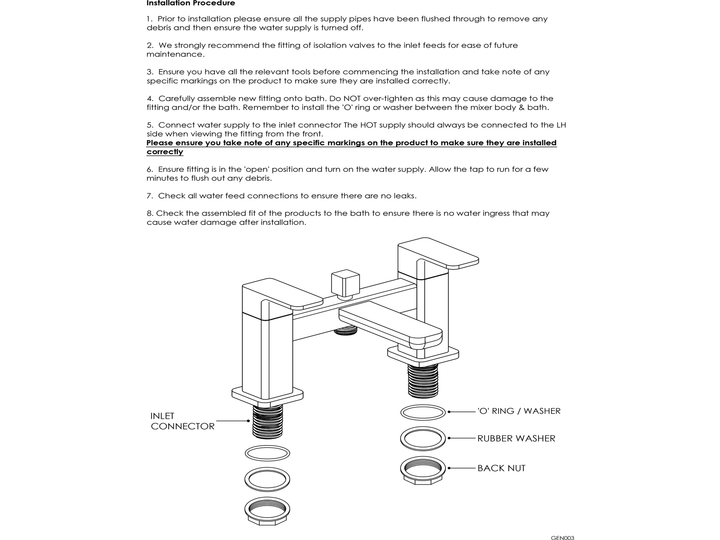 Installation Procedure

1. Prior to installation please ensure all the supply pipes have been flushed through to remove any debris and then ensure the water supply is turned off.

2. We strongly recommend the fitting of isolation valves to the inlet feeds for ease of future maintenance.

3. Ensure you have all the relevant tools before commencing the installation and take note of any specific markings on the product to make sure they are installed correctly.

4. Carefully assemble new fitting onto bath. Do NOT over-tighten as this may cause damage to the fitting and/or the bath. Remember to install the 'O' ring or washer between the mixer body & bath.

5. Connect water supply to the inlet connector The HOT supply should always be connected to the LH side when viewing the fitting from the front.
Please ensure you take note of any specific markings on the product to make sure they are installed correctly

6. Ensure fitting is in the 'open' position and turn on the water supply. Allow the tap to run for a few minutes to flush out any debris.

7. Check all water feed connections to ensure there are no leaks.

8. Check the assembled fit of the products to the bath to ensure there is no water ingress that may cause water damage after installation.

INLET CONNECTOR

'O' RING / WASHER

RUBBER WASHER

BACK NUT

GEN003