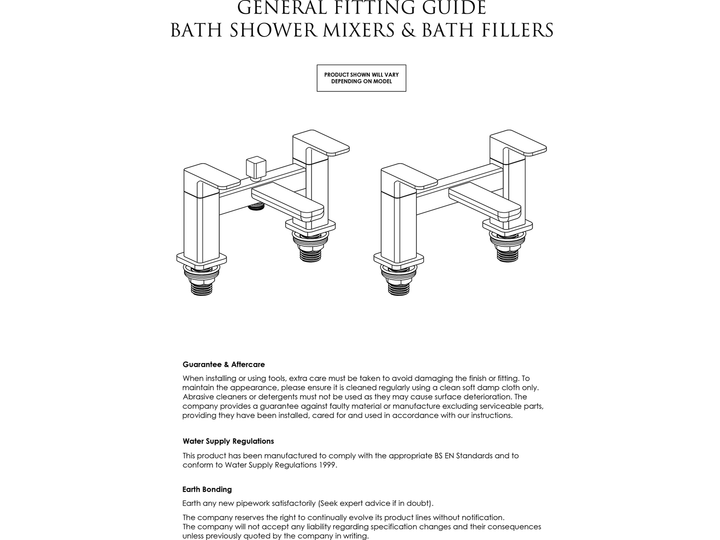 GENERAL FITTING GUIDE
BATH SHOWER MIXERS & BATH FILLERS

PRODUCT SHOWN WILL VARY DEPENDING ON MODEL

Guarantee & Aftercare

When installing or using tools, extra care must be taken to avoid damaging the finish or fitting. To maintain the appearance, please ensure it is cleaned regularly using a clean soft damp cloth only. Abrasive cleaners or detergents must not be used as they may cause surface deterioration. The company provides a guarantee against faulty material or manufacture excluding serviceable parts, providing they have been installed, cared for and used in accordance with our instructions.

Water Supply Regulations

This product has been manufactured to comply with the appropriate BS EN Standards and to conform to Water Supply Regulations 1999.

Earth Bonding

Earth any new pipework satisfactorily (Seek expert advice if in doubt).

The company reserves the right to continually evolve its product lines without notification.
The company will not accept any liability regarding specification changes and their consequences unless previously quoted by the company in writing.