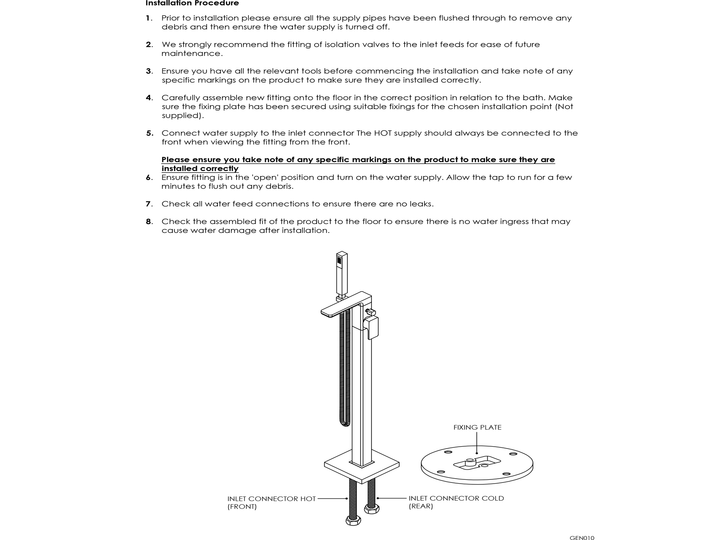 Installation Procedure

1. Prior to installation please ensure all the supply pipes have been flushed through to remove any debris and then ensure the water supply is turned off.

2. We strongly recommend the fitting of isolation valves to the inlet feeds for ease of future maintenance.

3. Ensure you have all the relevant tools before commencing the installation and take note of any specific markings on the product to make sure they are installed correctly.

4. Carefully assemble new fitting onto the floor in the correct position in relation to the bath. Make sure the fixing plate has been secured using suitable fixings for the chosen installation point (Not supplied).

5. Connect water supply to the inlet connector The HOT supply should always be connected to the front when viewing the fitting from the front.

Please ensure you take note of any specific markings on the product to make sure they are installed correctly

6. Ensure fitting is in the 'open' position and turn on the water supply. Allow the tap to run for a few minutes to flush out any debris.

7. Check all water feed connections to ensure there are no leaks.

8. Check the assembled fit of the product to the floor to ensure there is no water ingress that may cause water damage after installation.

FIXING PLATE

INLET CONNECTOR HOT (FRONT)

INLET CONNECTOR COLD (REAR)

GEN010