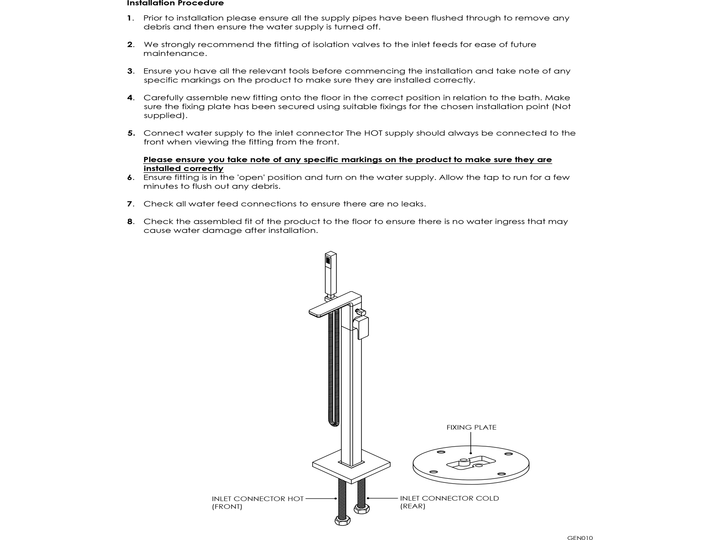 Installation Procedure

1. Prior to installation please ensure all the supply pipes have been flushed through to remove any debris and then ensure the water supply is turned off.

2. We strongly recommend the fitting of isolation valves to the inlet feeds for ease of future maintenance.

3. Ensure you have all the relevant tools before commencing the installation and take note of any specific markings on the product to make sure they are installed correctly.

4. Carefully assemble new fitting onto the floor in the correct position in relation to the bath. Make sure the fixing plate has been secured using suitable fixings for the chosen installation point (Not supplied).

5. Connect water supply to the inlet connector The HOT supply should always be connected to the front when viewing the fitting from the front.

Please ensure you take note of any specific markings on the product to make sure they are installed correctly

6. Ensure fitting is in the 'open' position and turn on the water supply. Allow the tap to run for a few minutes to flush out any debris.

7. Check all water feed connections to ensure there are no leaks.

8. Check the assembled fit of the product to the floor to ensure there is no water ingress that may cause water damage after installation.

FIXING PLATE

INLET CONNECTOR HOT (FRONT)

INLET CONNECTOR COLD (REAR)

GEN010