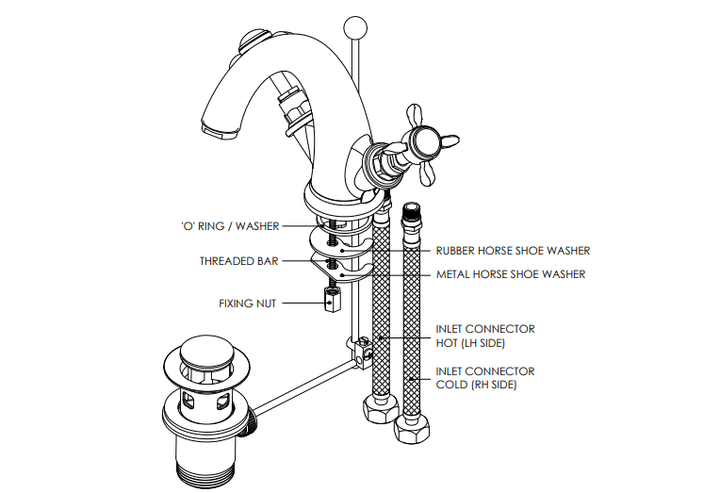 'O' RING / WASHER

THREADED BAR

FIXING NUT

RUBBER HORSE SHOE WASHER

METAL HORSE SHOE WASHER

INLET CONNECTOR
HOT (LH SIDE)

INLET CONNECTOR
COLD (RH SIDE)